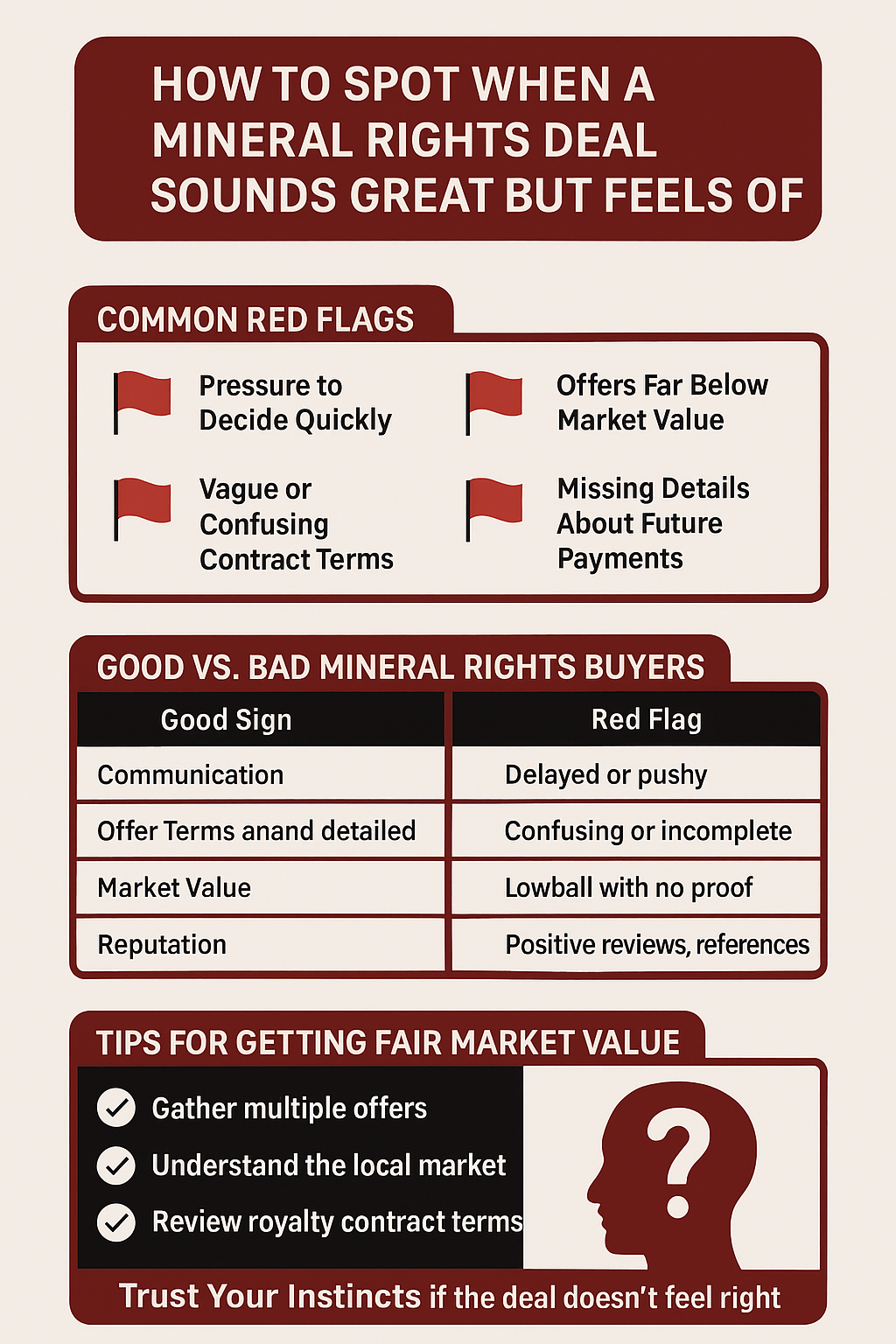 HOW TO SPOT WHEN A MINERAL RIGHTS DEAL SOUNDS GREAT BUT FEELS OF

COMMON RED FLAGS

Pressure to Decide Quickly

Offers Far Below Market Value

Vague or Confusing Contract Terms

Missing Details About Future Payments

GOOD VS. BAD MINERAL RIGHTS BUYERS

| Good Sign | Red Flag |
|---|---|
| Communication | Delayed or pushy |
| Offer Terms anand detailed | Confusing or incomplete |
| Market Value | Lowball with no proof |
| Reputation | Positive reviews, references |

TIPS FOR GETTING FAIR MARKET VALUE

Gather multiple offers

Understand the local market

Review royalty contract terms

?

Trust Your Instincts if the deal doesn't feel right